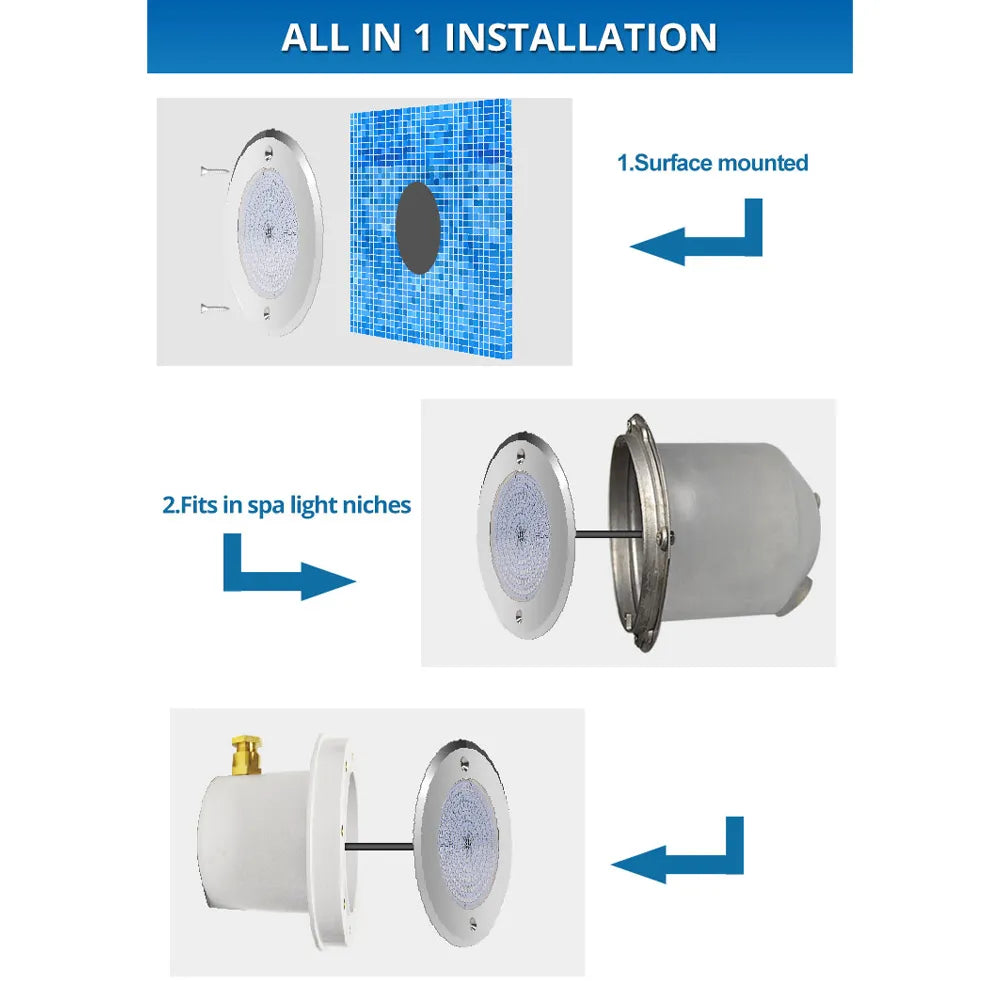 ALL IN 1 INSTALLATION

1.Surface mounted

2.Fits in spa light niches