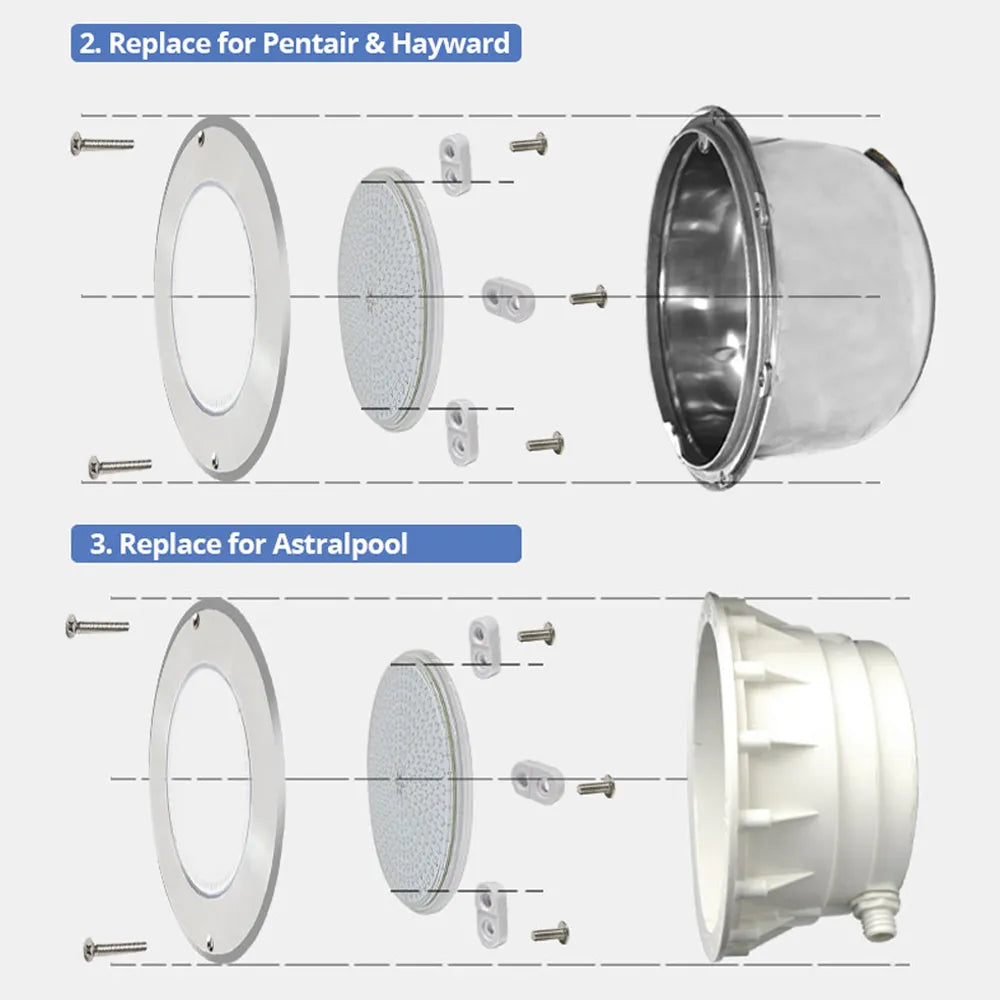 2. Replace for Pentair & Hayward

3. Replace for Astralpool