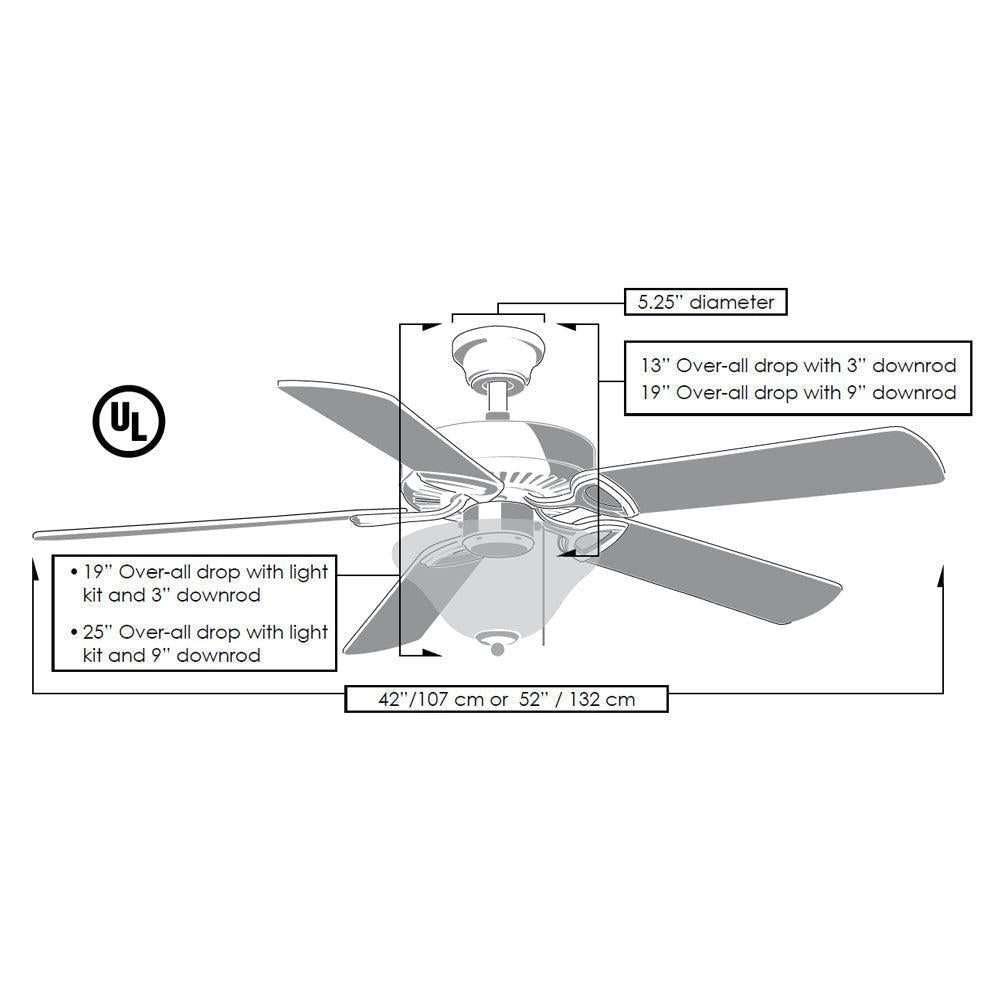 5.25" diameter

13" Over-all drop with 3" downrod
19" Over-all drop with 9" downrod

UL

• 19" Over-all drop with light kit and 3" downrod

• 25" Over-all drop with light kit and 9" downrod

42"/107 cm or 52" / 132 cm