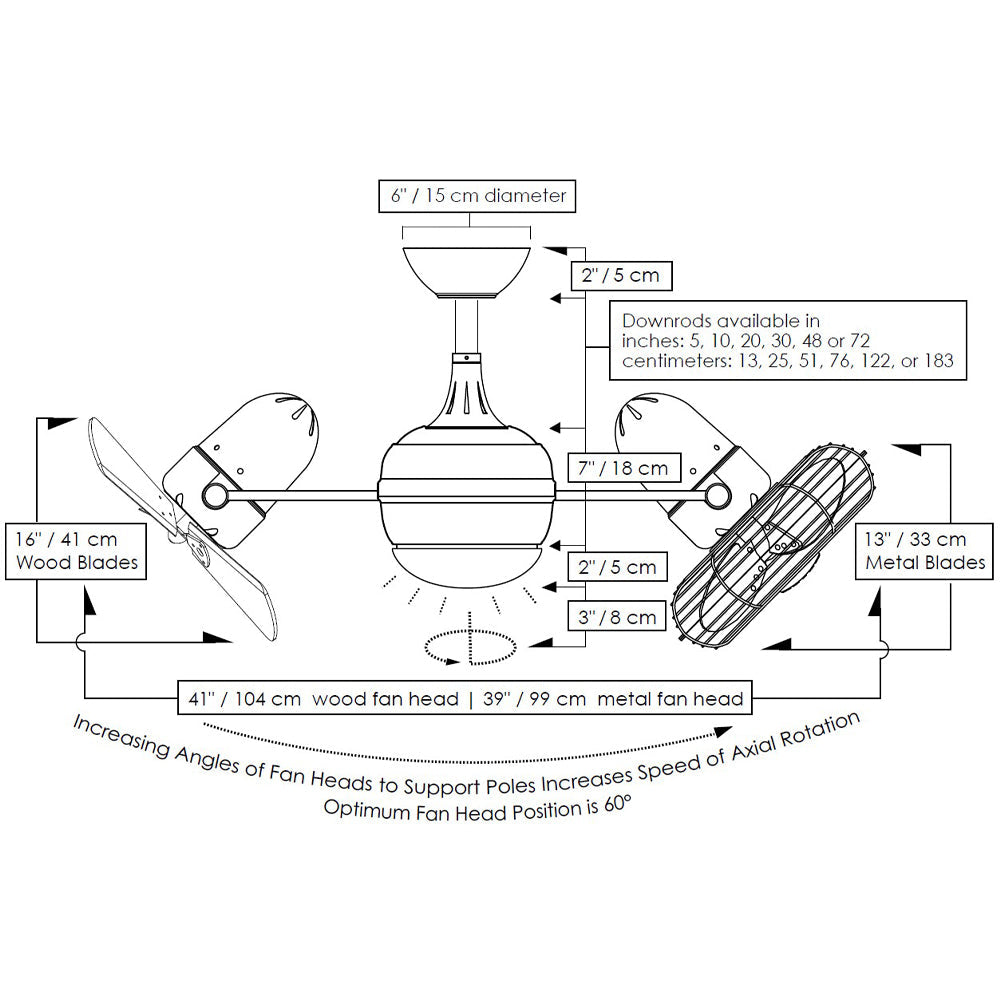 6" / 15 cm diameter

2" / 5 cm

Downrods available in
inches: 5, 10, 20, 30, 48 or 72
centimeters: 13, 25, 51, 76, 122, or 183

7" / 18 cm

16" / 41 cm
Wood Blades

13" / 33 cm
Metal Blades

2" / 5 cm

3" / 8 cm

41" / 104 cm wood fan head | 39" / 99 cm metal fan head

Increasing Angles of Fan Heads to Support Poles Increases Speed of Axial Rotation
Optimum Fan Head Position is 60°