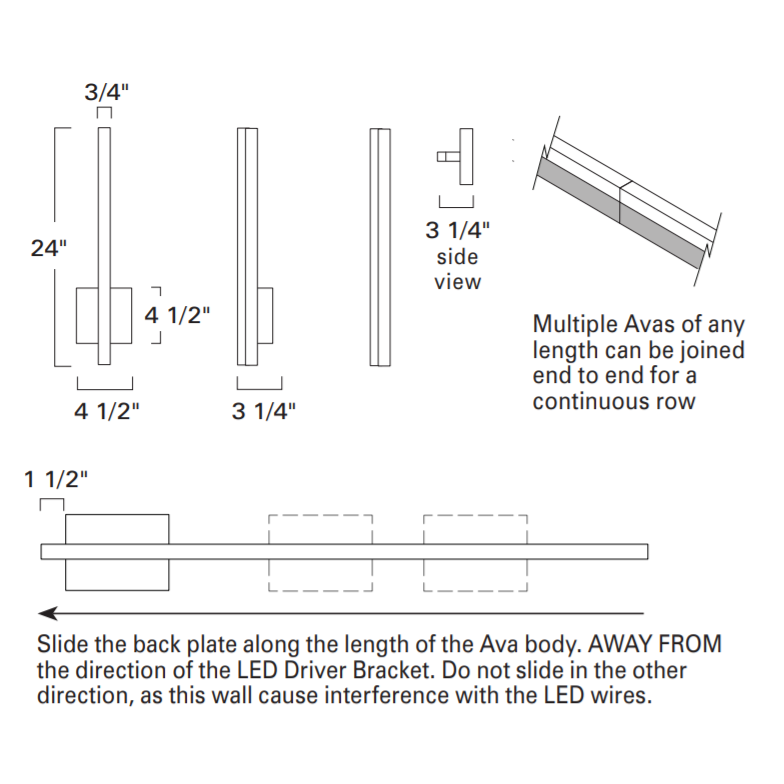 3/4"

24"

4 1/2"

4 1/2"

3 1/4"

3 1/4"
side
view

Multiple Avas of any length can be joined end to end for a continuous row

1 1/2"

Slide the back plate along the length of the Ava body. AWAY FROM the direction of the LED Driver Bracket. Do not slide in the other direction, as this wall cause interference with the LED wires.