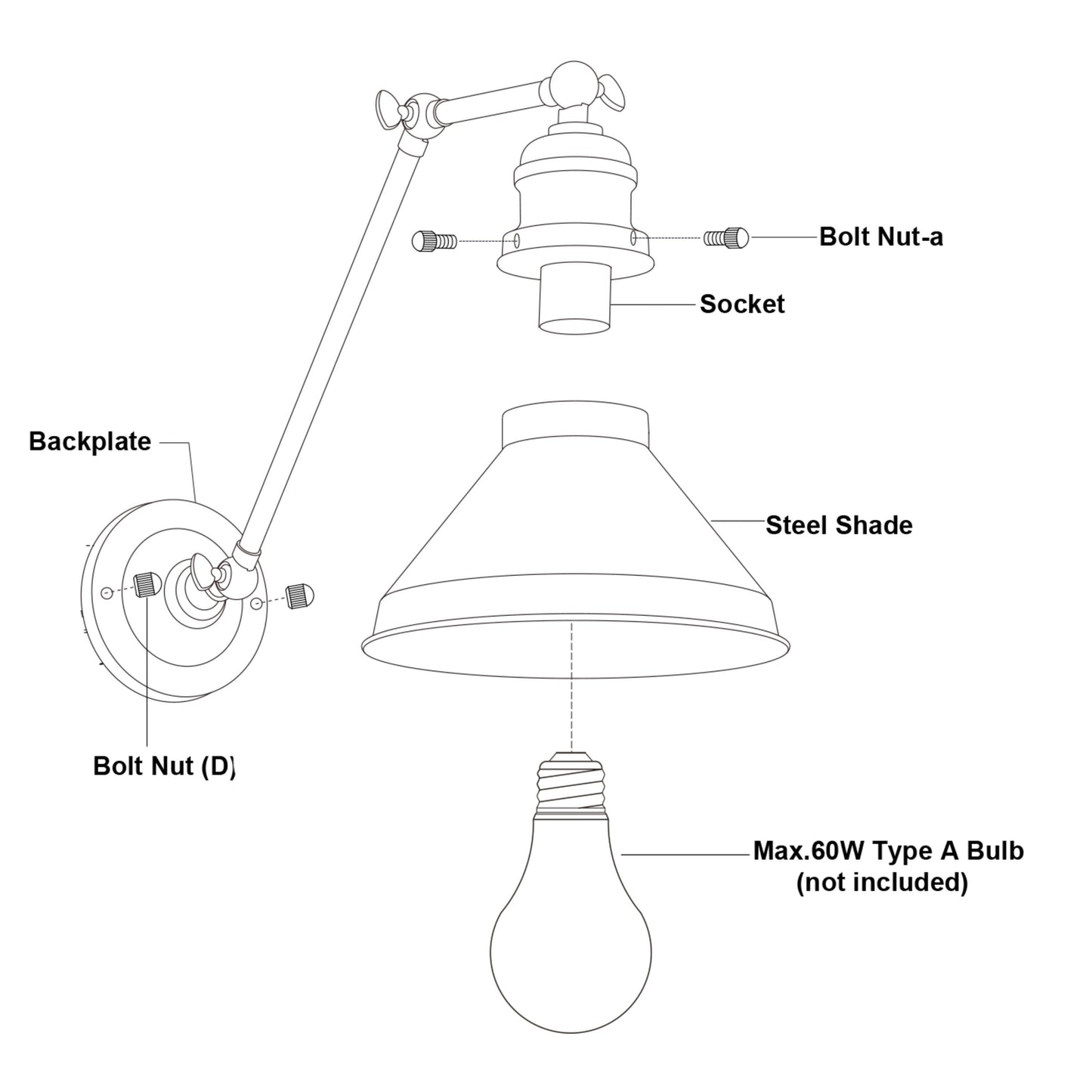 Bolt Nut-a

Socket

Backplate

Steel Shade

Bolt Nut (D)

Max.60W Type A Bulb
(not included)