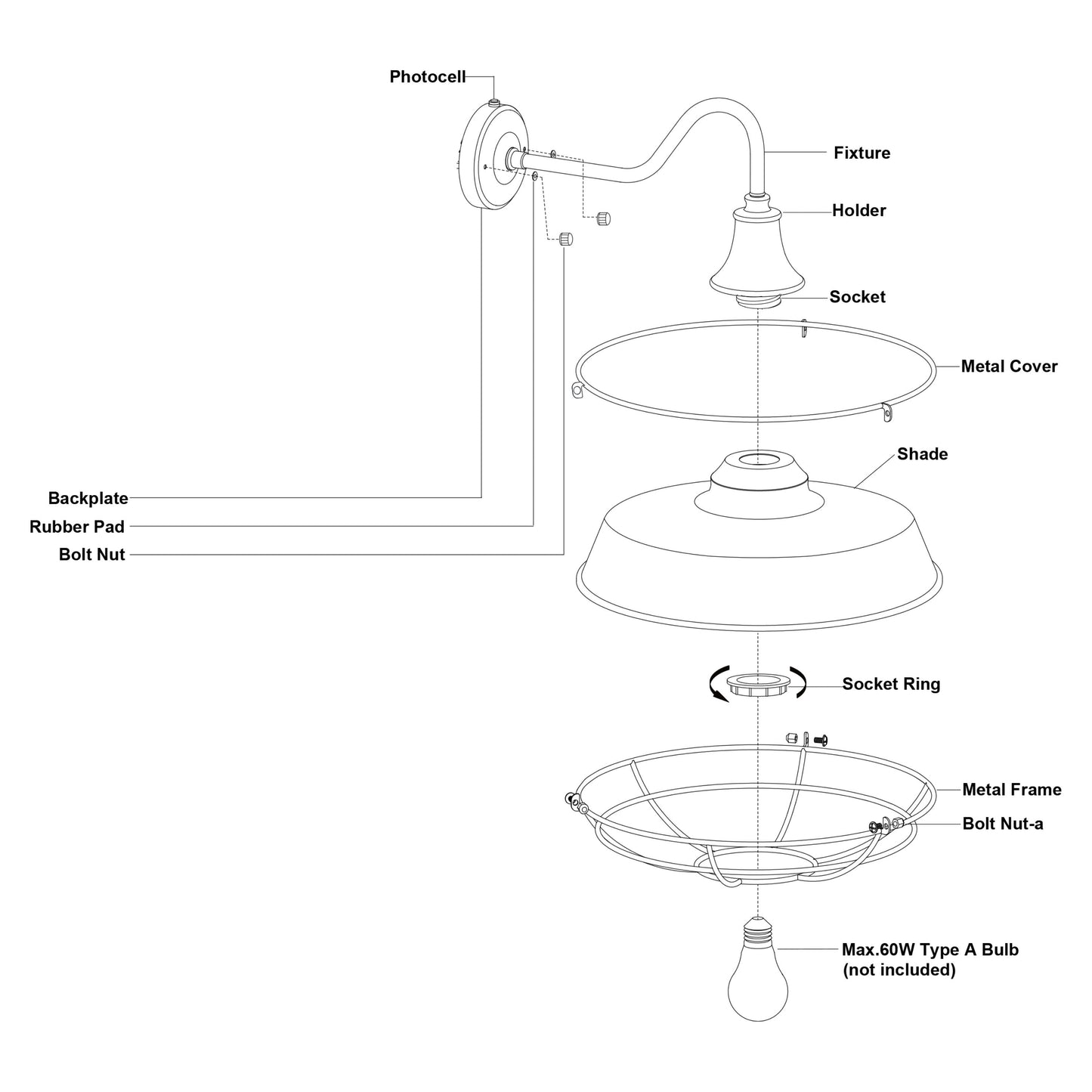 Photocell

Fixture

Holder

Socket

Metal Cover

Shade

Backplate

Rubber Pad

Bolt Nut

Socket Ring

Metal Frame

Bolt Nut-a

Max.60W Type A Bulb
(not included)